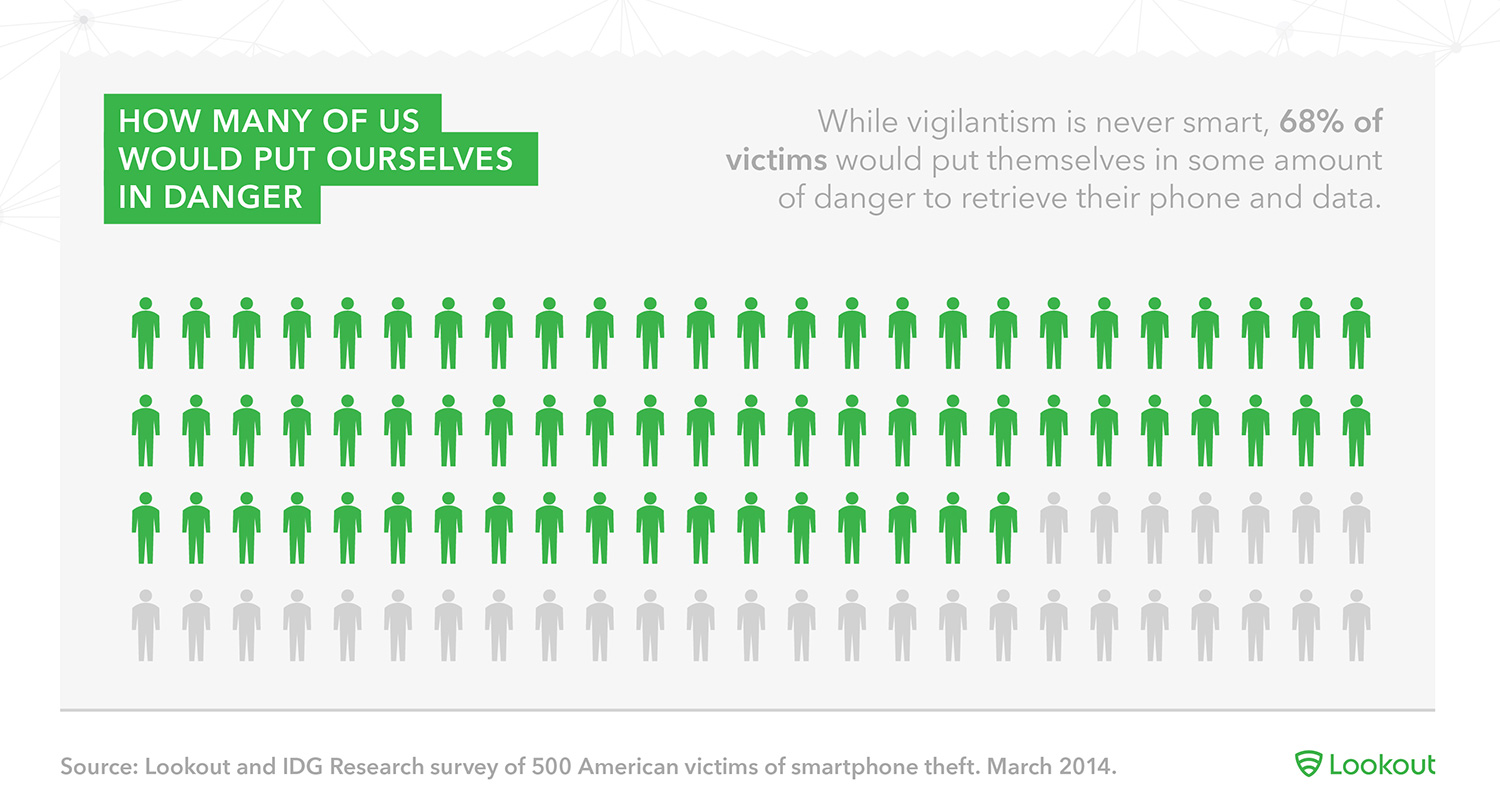 HOW MANY OF US WOULD PUT OURSELVES IN DANGER

While vigilantism is never smart, 68% of victims would put themselves in some amount of danger to retrieve their phone and data.

Source: Lookout and IDG Research survey of 500 American victims of smartphone theft. March 2014.

Lookout